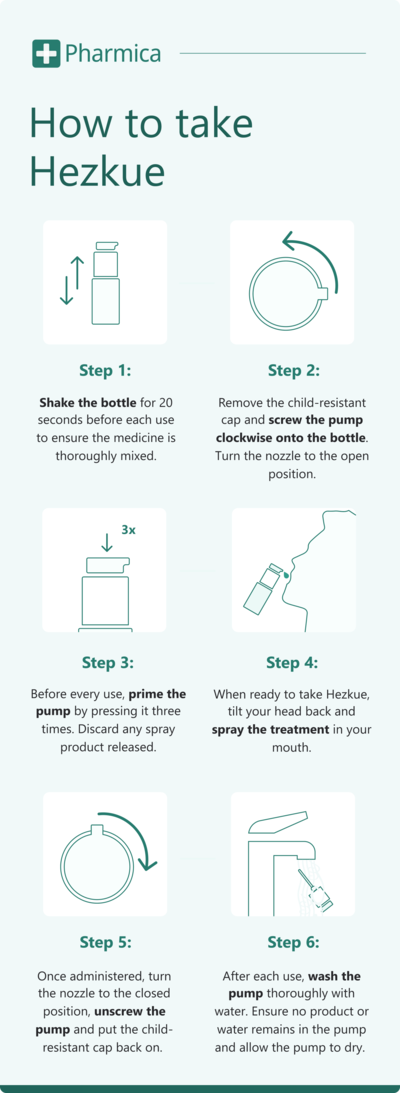 Pharmica

How to take Hezkue

Step 1:

Shake the bottle for 20 seconds before each use to ensure the medicine is thoroughly mixed.

Step 2:

Remove the child-resistant cap and screw the pump clockwise onto the bottle. Turn the nozzle to the open position.

3x

Step 3:

Before every use, prime the pump by pressing it three times. Discard any spray product released.

Step 4:

When ready to take Hezkue, tilt your head back and spray the treatment in your mouth.

Step 5:

Once administered, turn the nozzle to the closed position, unscrew the pump and put the child-resistant cap back on.

Step 6:

After each use, wash the pump thoroughly with water. Ensure no product or water remains in the pump and allow the pump to dry.